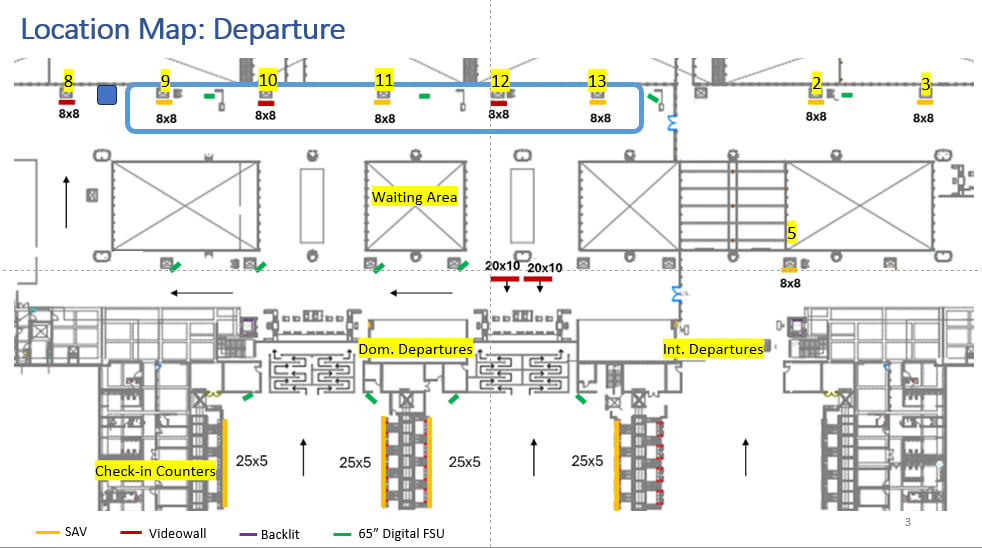 Location Map: Departure

8
8x8
9
8x8
10
8x8
11
8x8
12
8x8
13
8x8
2
8x8
3
8x8

Waiting Area
5
8x8
20x10
20x10

Dom. Departures
Int. Departures

Check-in Counters
25x5
25x5
25x5
25x5

SAV
Videowall
Backlit
65" Digital FSU

3